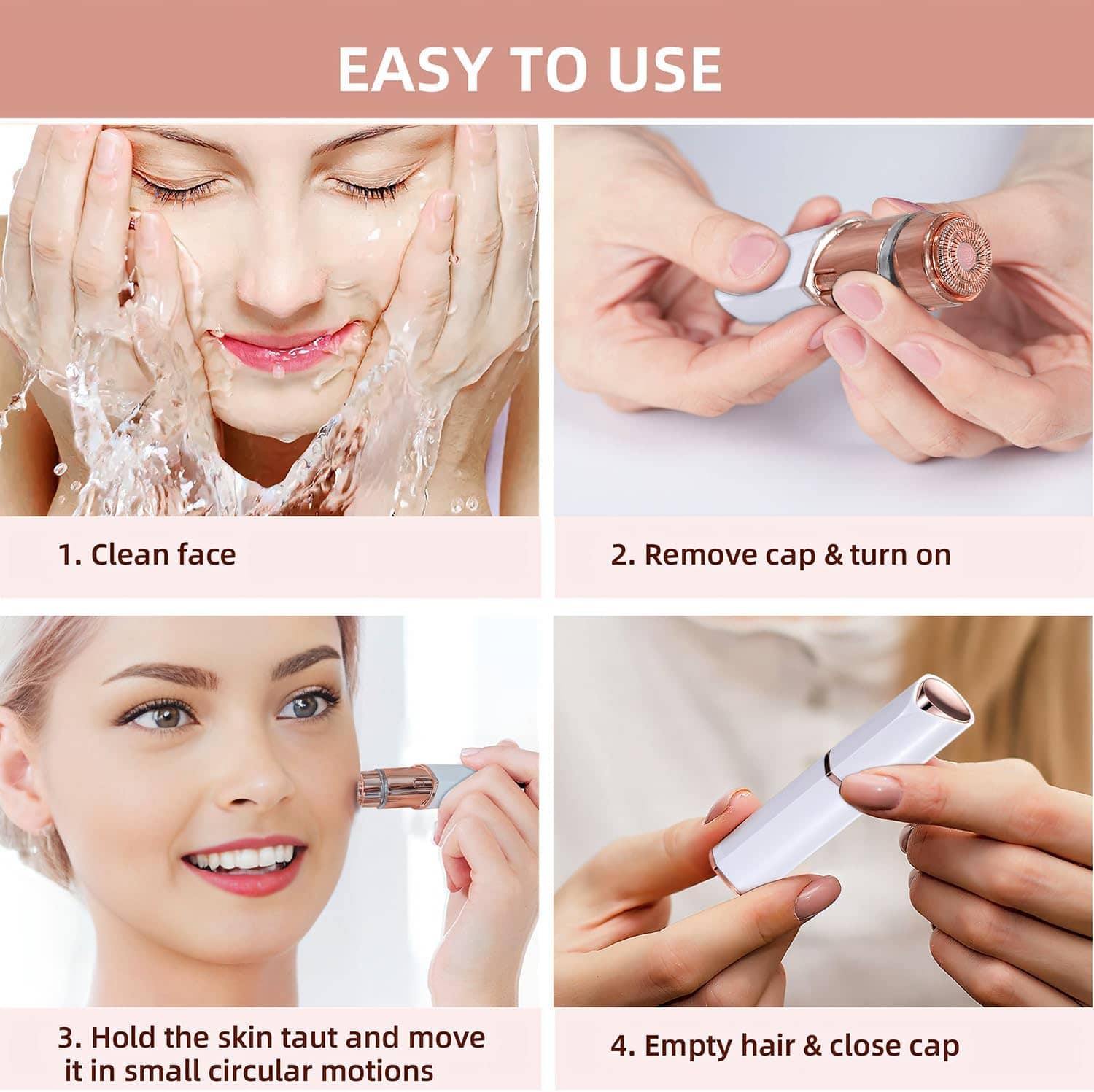 EASY TO USE

1. Clean face

2. Remove cap & turn on

3. Hold the skin taut and move it in small circular motions

4. Empty hair & close cap