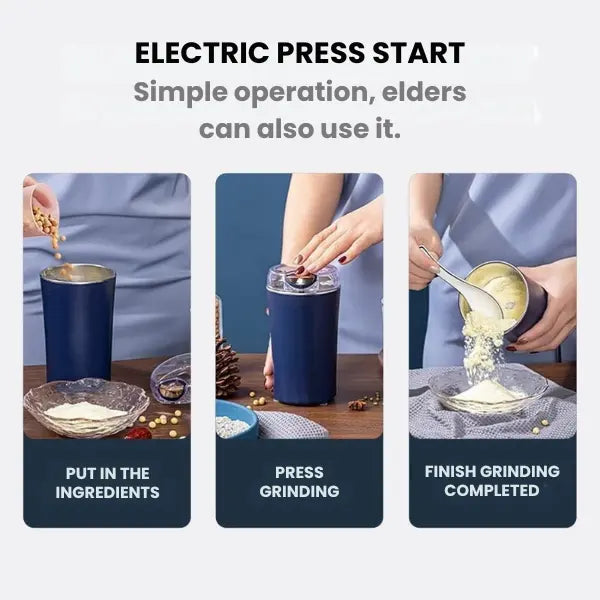 ELECTRIC PRESS START
Simple operation, elders can also use it.

PUT IN THE INGREDIENTS

PRESS GRINDING

FINISH GRINDING COMPLETED