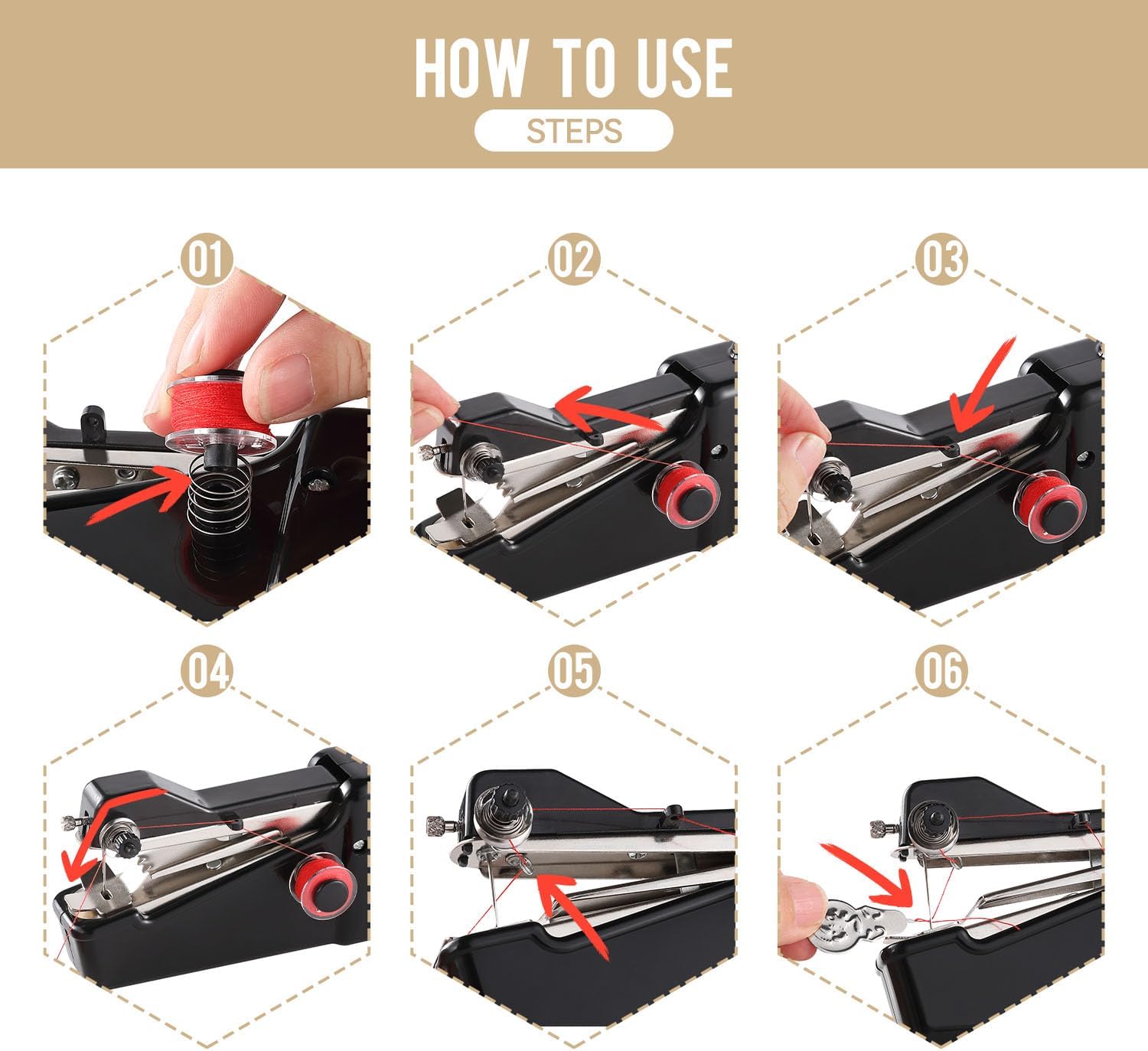 HOW TO USE

STEPS

01

02

03

04

05

06